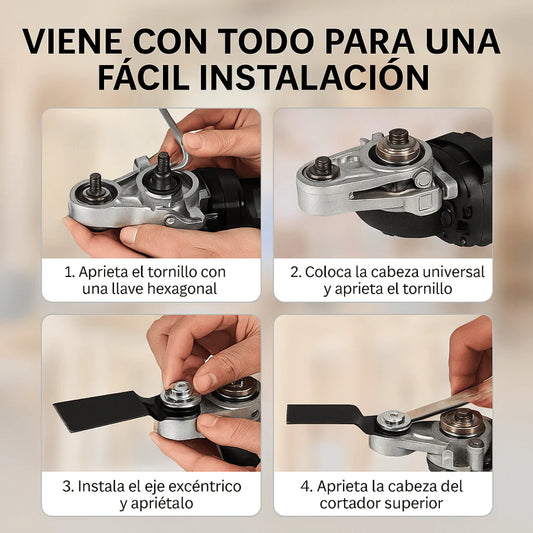 VIENE CON TODO PARA UNA FÁCIL INSTALACIÓN

1. Aprieta el tornillo con una llave hexagonal

2. Coloca la cabeza universal y aprieta el tornillo

3. Instala el eje excéntrico y apriétalo

4. Aprieta la cabeza del cortador superior