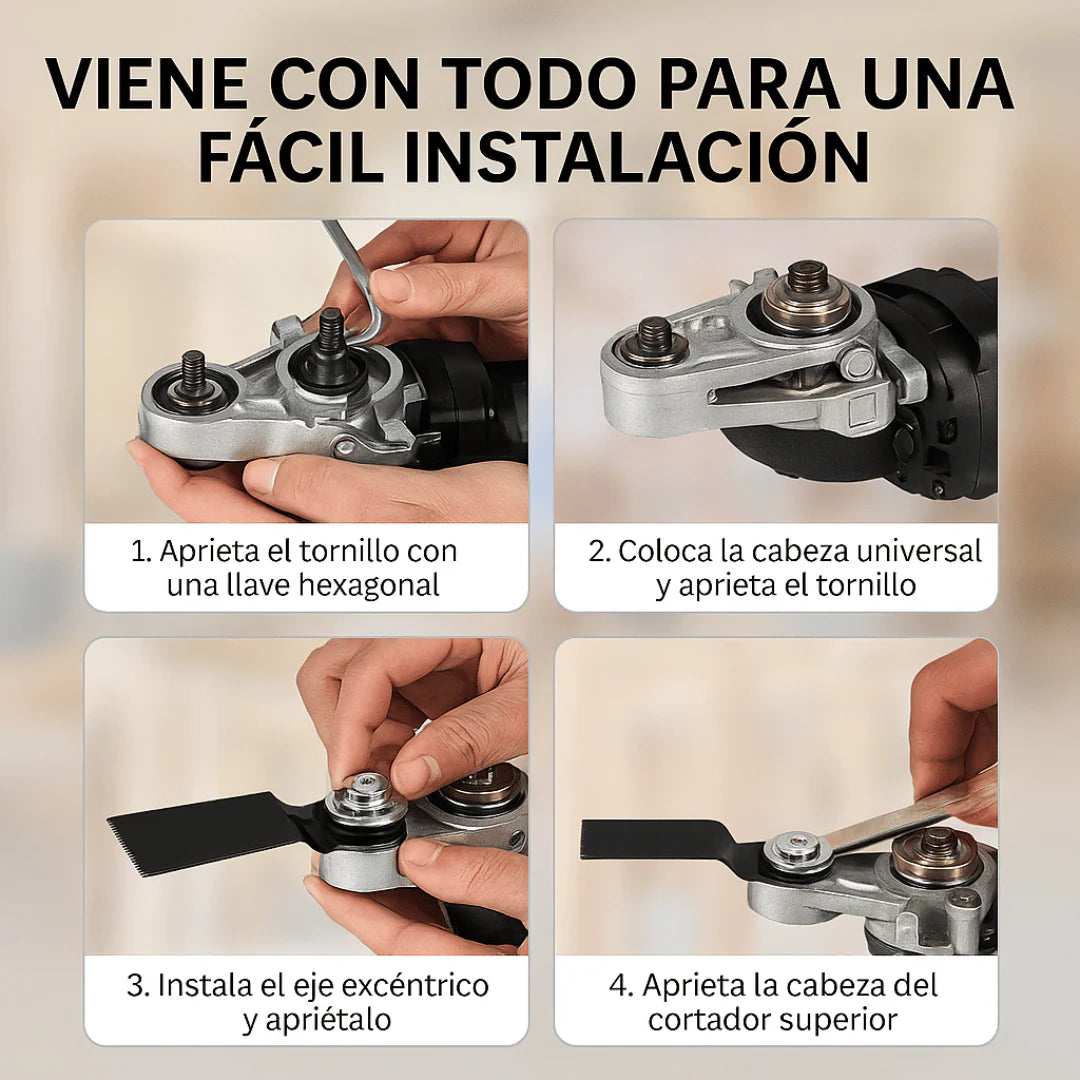 VIENE CON TODO PARA UNA FÁCIL INSTALACIÓN

1. Aprieta el tornillo con una llave hexagonal

2. Coloca la cabeza universal y aprieta el tornillo

3. Instala el eje excéntrico y apriétalo

4. Aprieta la cabeza del cortador superior